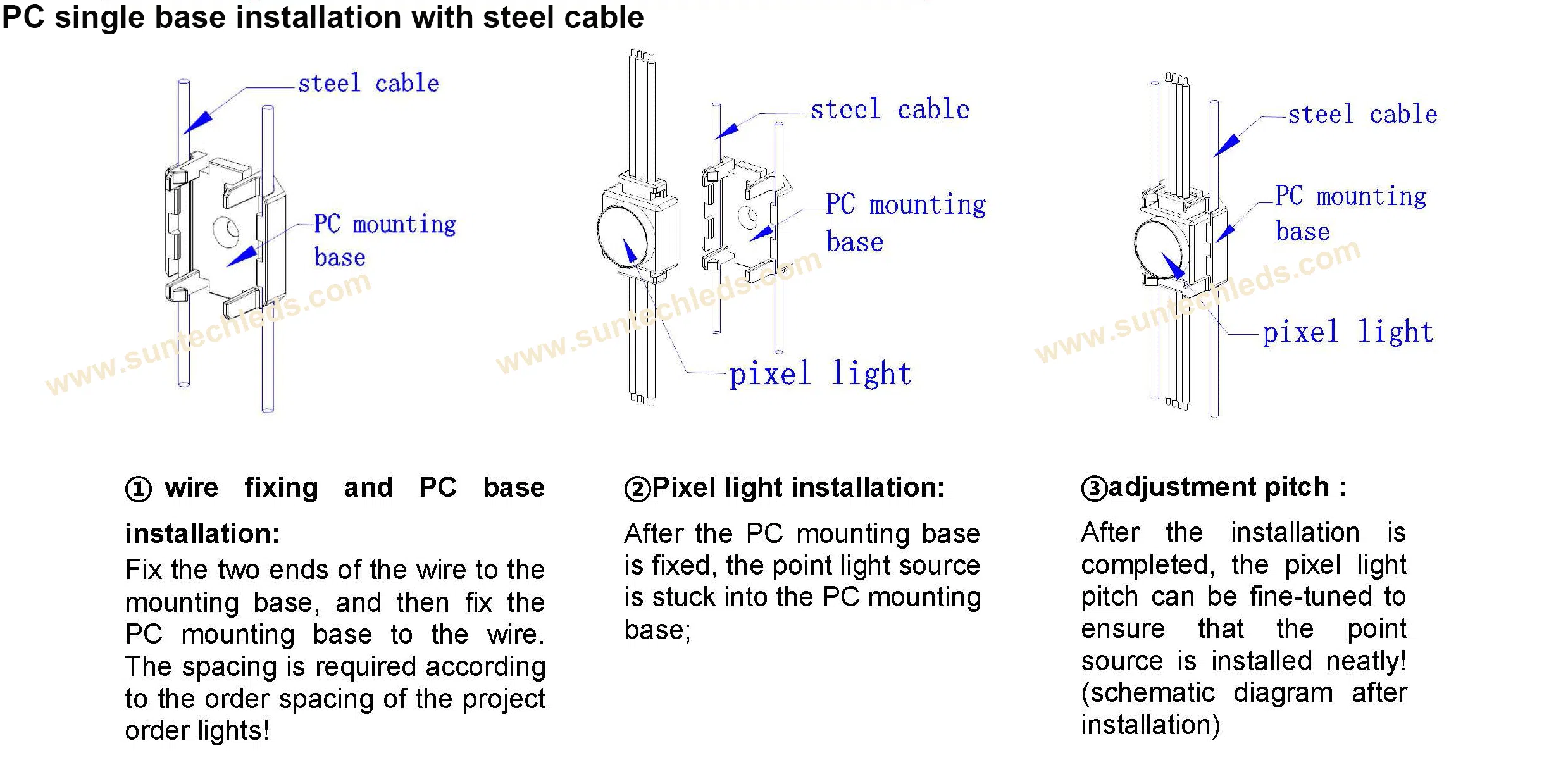 PC single base installation with steel cable

steel cable

PC mounting base

www.suntechleds.com

steel cable

PC mounting base

pixel light

www.suntechleds.com

steel cable

PC mounting base

pixel light

www.suntechleds.com

① wire fixing and PC base installation:

Fix the two ends of the wire to the mounting base, and then fix the PC mounting base to the wire. The spacing is required according to the order spacing of the project order lights!

②Pixel light installation:

After the PC mounting base is fixed, the point light source is stuck into the PC mounting base;

③adjustment pitch :

After the installation is completed, the pixel light pitch can be fine-tuned to ensure that the point source is installed neatly! (schematic diagram after installation)