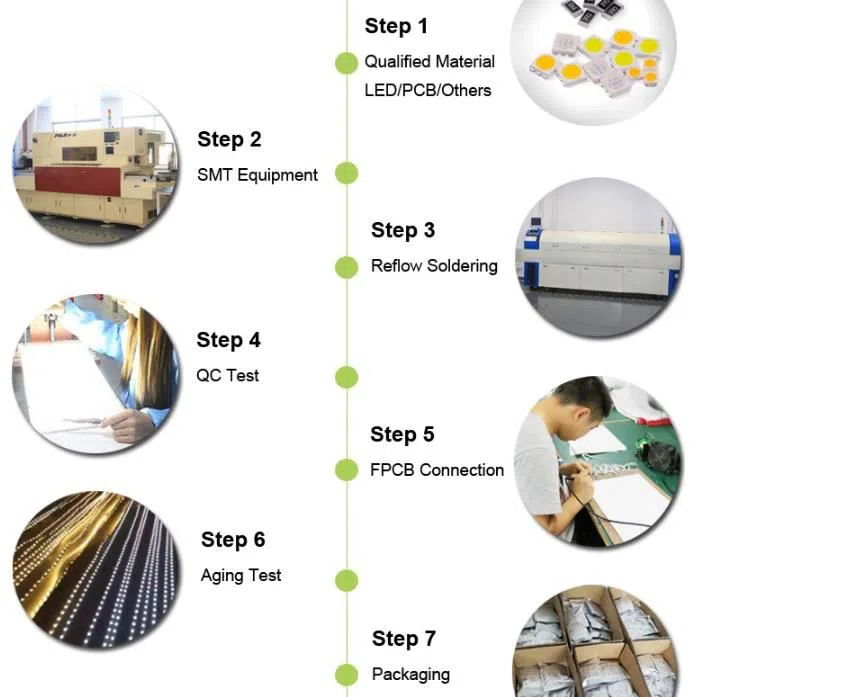 Step 1
Qualified Material
LED/PCB/Others

Step 2
SMT Equipment

Step 3
Reflow Soldering

Step 4
QC Test

Step 5
FPCB Connection

Step 6
Aging Test

Step 7
Packaging