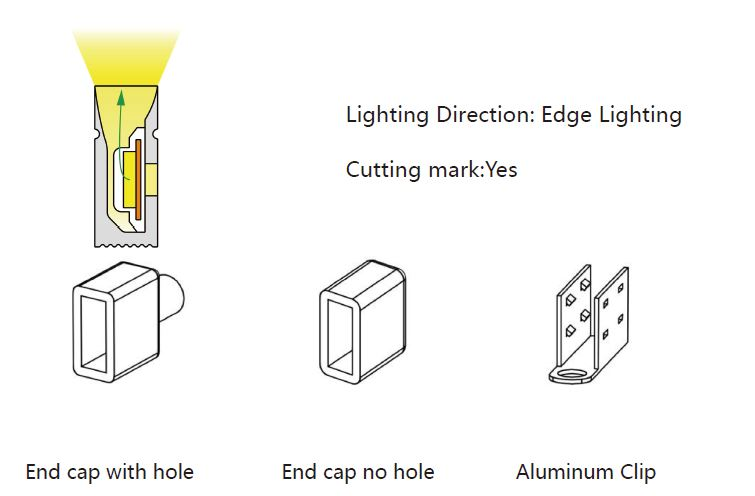 Lighting Direction: Edge Lighting

Cutting mark:Yes

End cap with hole

End cap no hole

Aluminum Clip