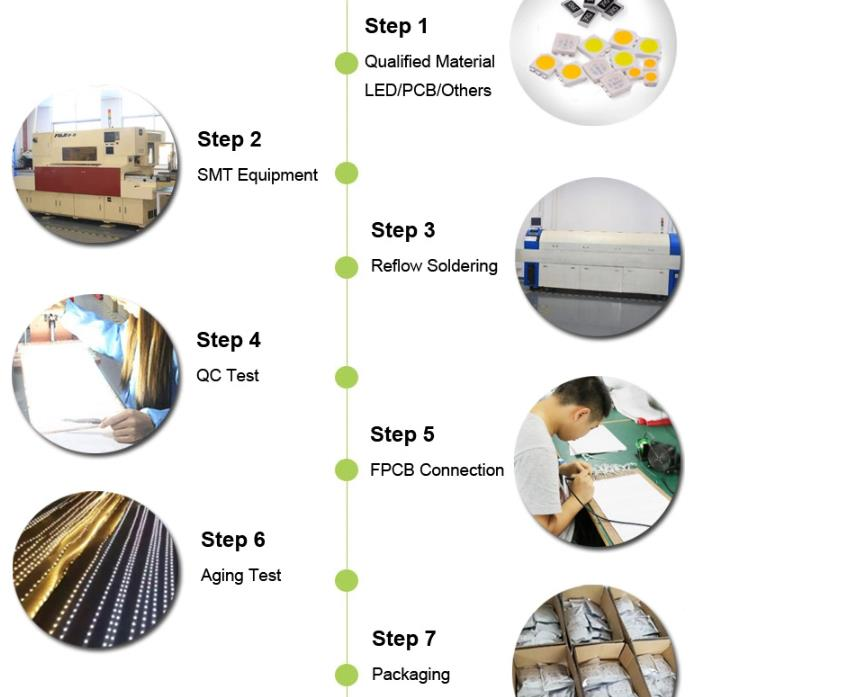 Step 1
Qualified Material
LED/PCB/Others

Step 2
SMT Equipment

Step 3
Reflow Soldering

Step 4
QC Test

Step 5
FPCB Connection

Step 6
Aging Test

Step 7
Packaging