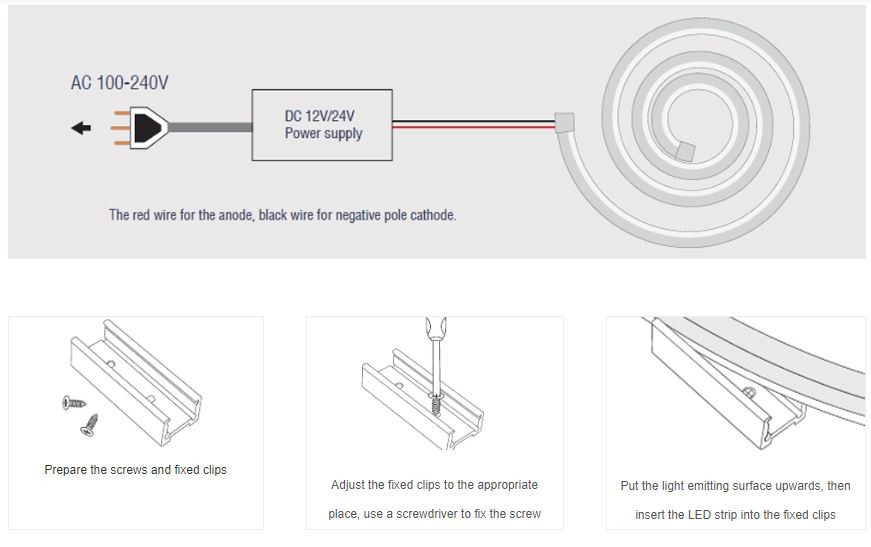 AC 100-240V

DC 12V/24V
Power supply

The red wire for the anode, black wire for negative pole cathode.

Prepare the screws and fixed clips

Adjust the fixed clips to the appropriate place, use a screwdriver to fix the screw

Put the light emitting surface upwards, then insert the LED strip into the fixed clips