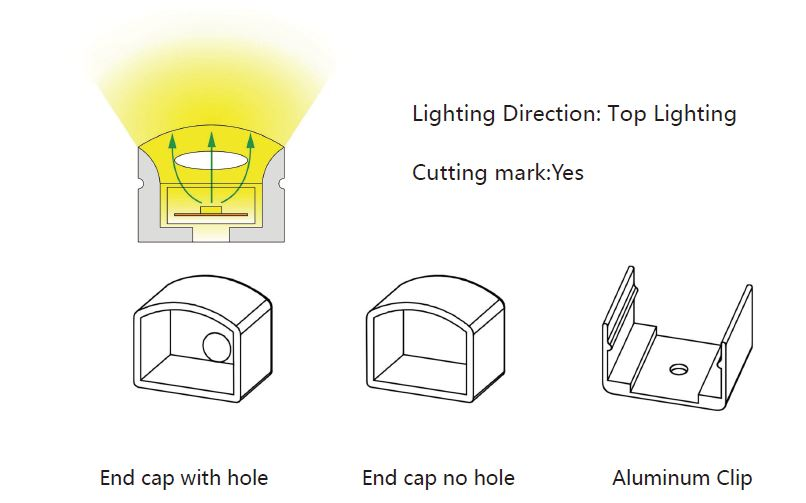 Lighting Direction: Top Lighting

Cutting mark:Yes

End cap with hole

End cap no hole

Aluminum Clip