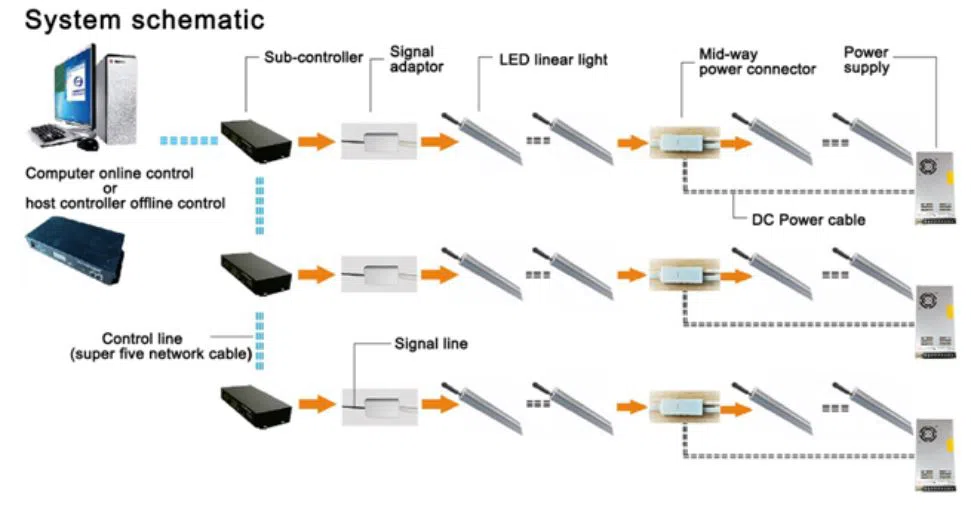 System schematic

Sub-controller

Signal adaptor

LED linear light

Mid-way power connector

Power supply

Computer online control or host controller offline control

DC Power cable

Control line (super five network cable)

Signal line