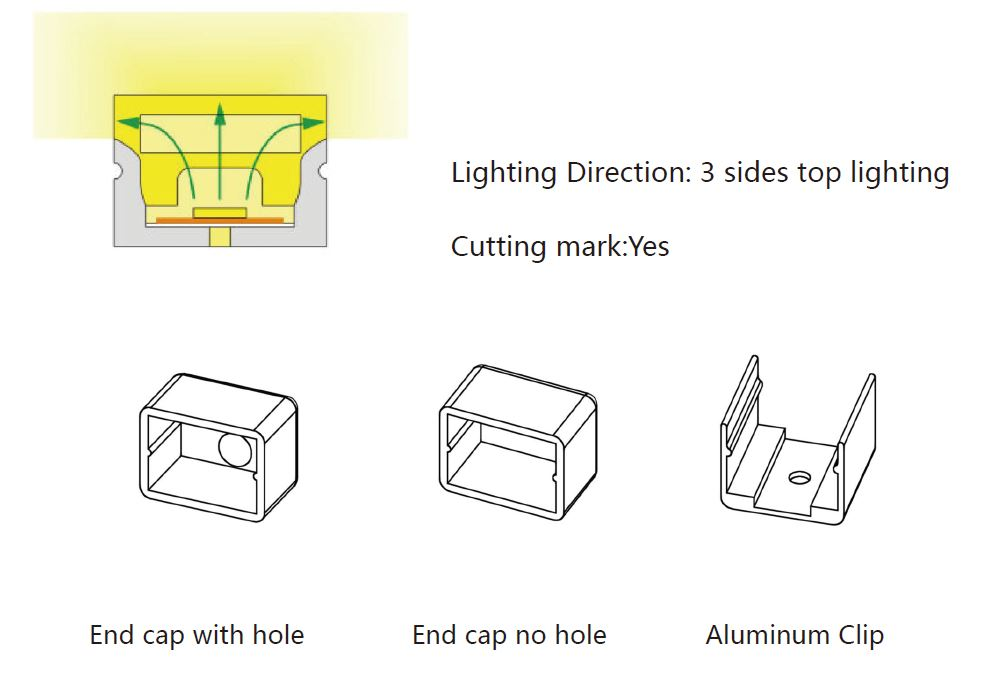 Lighting Direction: 3 sides top lighting

Cutting mark:Yes

End cap with hole

End cap no hole

Aluminum Clip