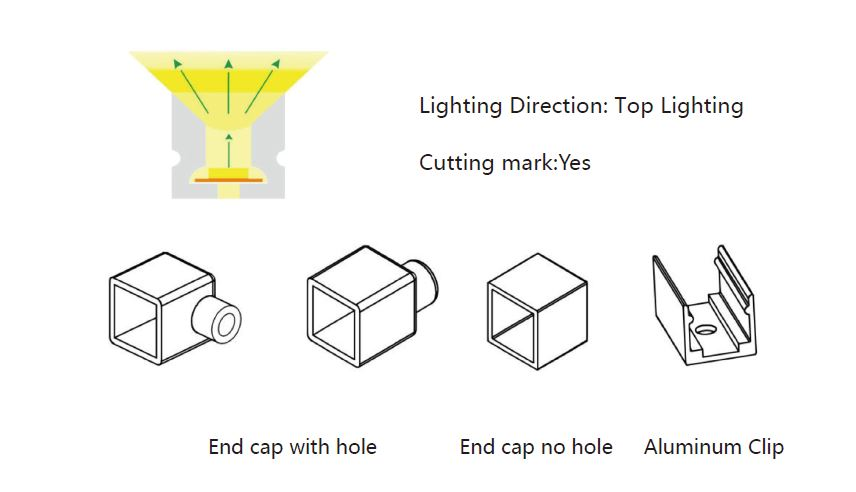 Lighting Direction: Top Lighting

Cutting mark:Yes

End cap with hole

End cap no hole

Aluminum Clip