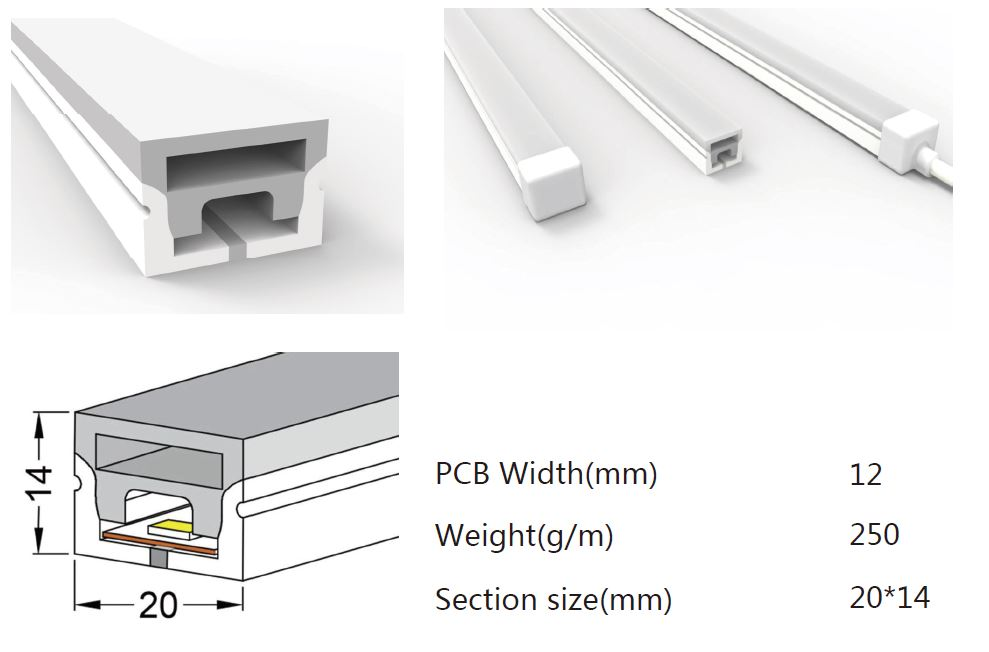 14

20

| PCB Width(mm) | 12 |
|---|---|
| Weight(g/m) | 250 |
| Section size(mm) | 20*14 |