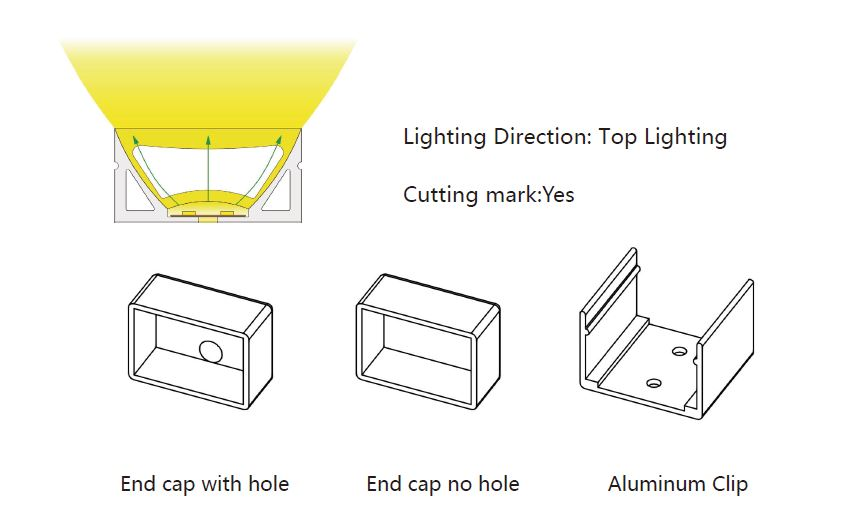 Lighting Direction: Top Lighting

Cutting mark:Yes

End cap with hole

End cap no hole

Aluminum Clip