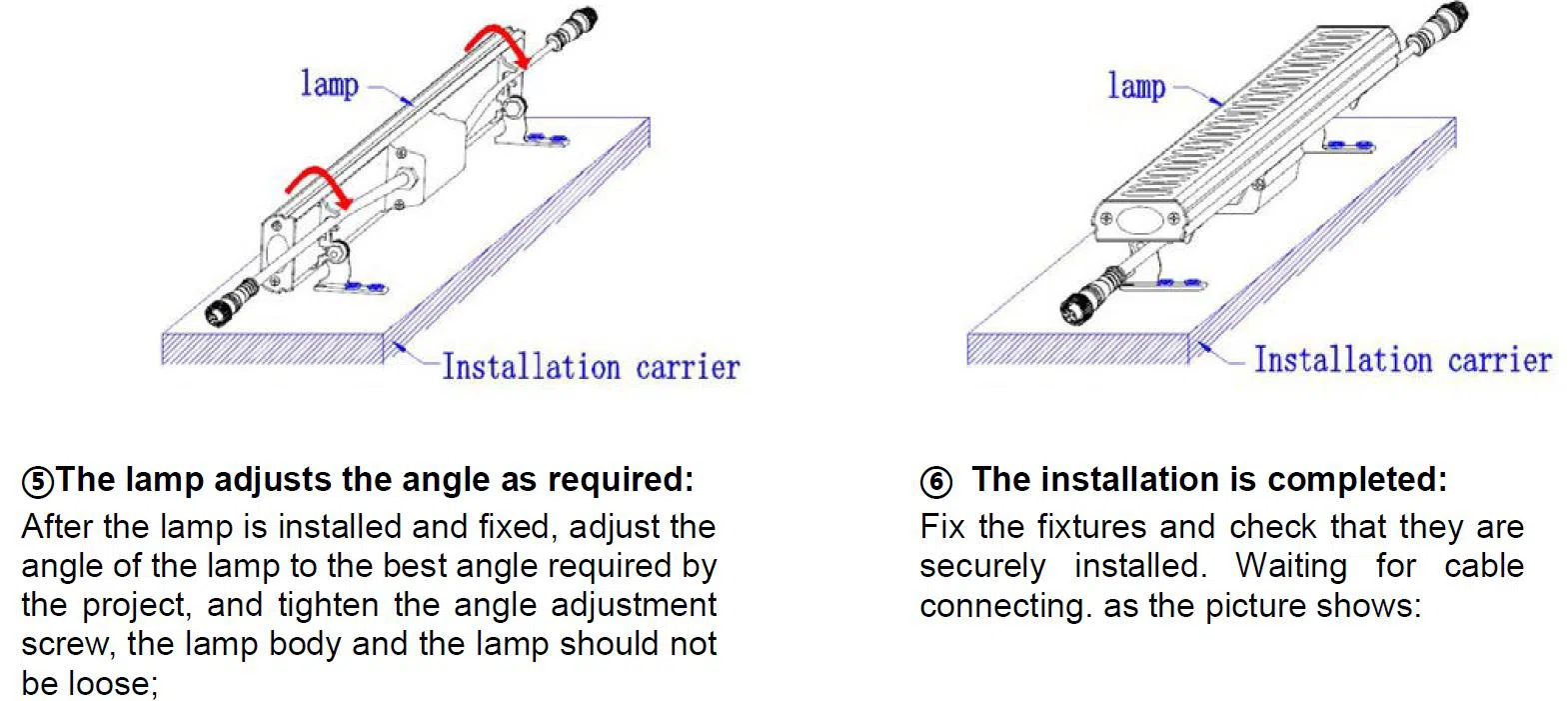 lamp

Installation carrier

⑤The lamp adjusts the angle as required:
After the lamp is installed and fixed, adjust the angle of the lamp to the best angle required by the project, and tighten the angle adjustment screw, the lamp body and the lamp should not be loose;

lamp

Installation carrier

⑥ The installation is completed:
Fix the fixtures and check that they are securely installed. Waiting for cable connecting. as the picture shows: